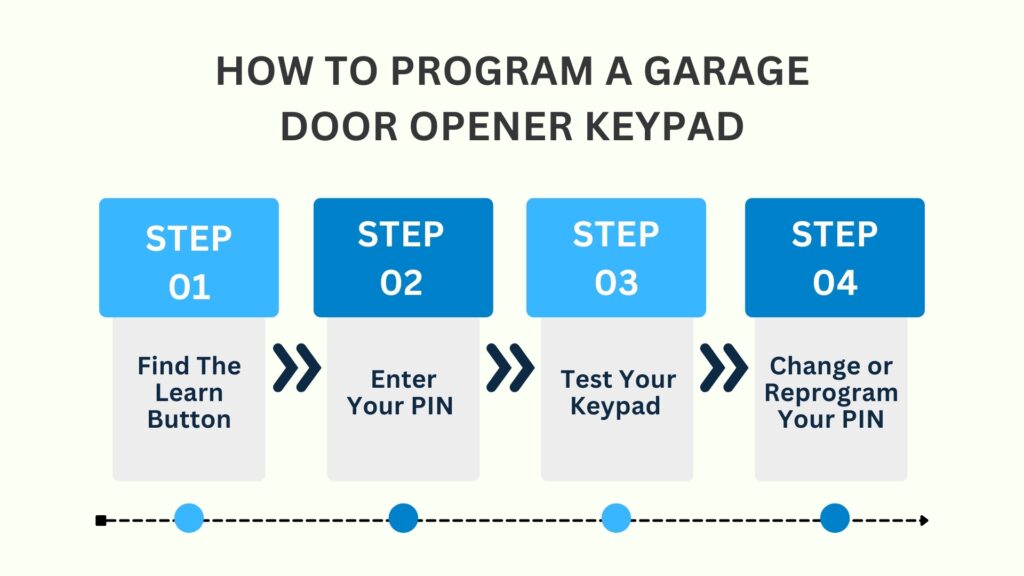 HOW TO PROGRAM A GARAGE DOOR OPENER KEYPAD

STEP 01

Find The Learn Button

STEP 02

Enter Your PIN

STEP 03

Test Your Keypad

STEP 04

Change or Reprogram Your PIN