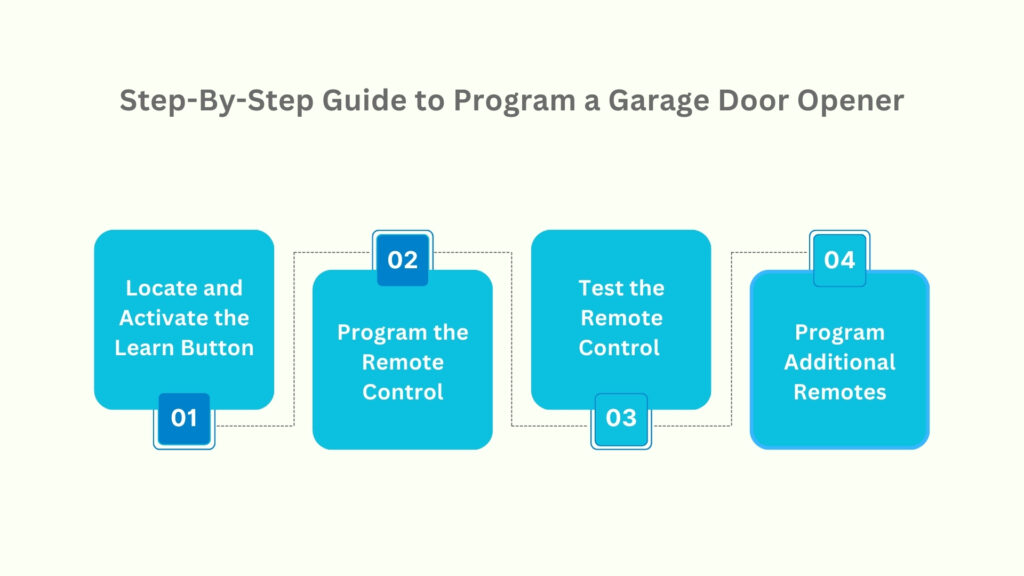 Step-By-Step Guide to Program a Garage Door Opener

Locate and Activate the Learn Button

01

02

Program the Remote Control

Test the Remote Control

03

04

Program Additional Remotes