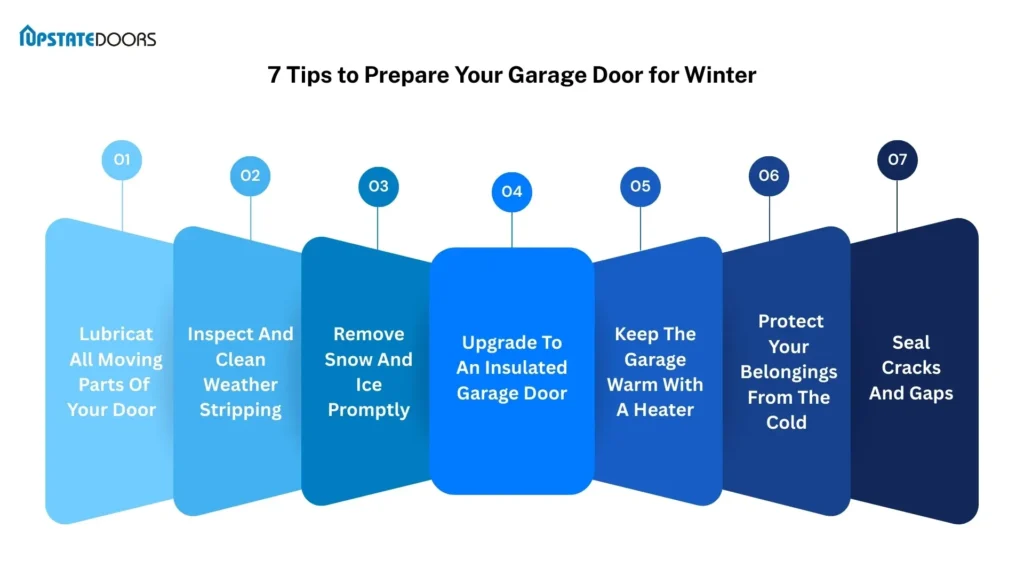 UPSTATEDOORS

7 Tips to Prepare Your Garage Door for Winter

01
Lubricat All Moving Parts Of Your Door

02
Inspect And Clean Weather Stripping

03
Remove Snow And Ice Promptly

04
Upgrade To An Insulated Garage Door

05
Keep The Garage Warm With A Heater

06
Protect Your Belongings From The Cold

07
Seal Cracks And Gaps